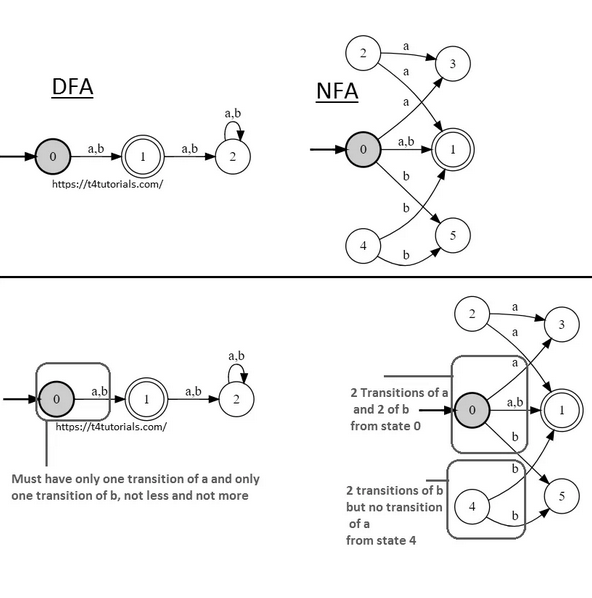 DFA

a,b

0 a,b 1 a,b 2

https://t4tutorials.com/

NFA

2 a 3

a

a

0 a,b 1

b

b

4 b 5

a,b

0 a,b 1 a,b 2

https://t4tutorials.com/

Must have only one transition of a and only one transition of b, not less and not more

2 a 3

a

a

2 Transitions of a and 2 of b from state 0

0 a,b 1

b

b

2 transitions of b but no transition of a from state 4

4 b 5